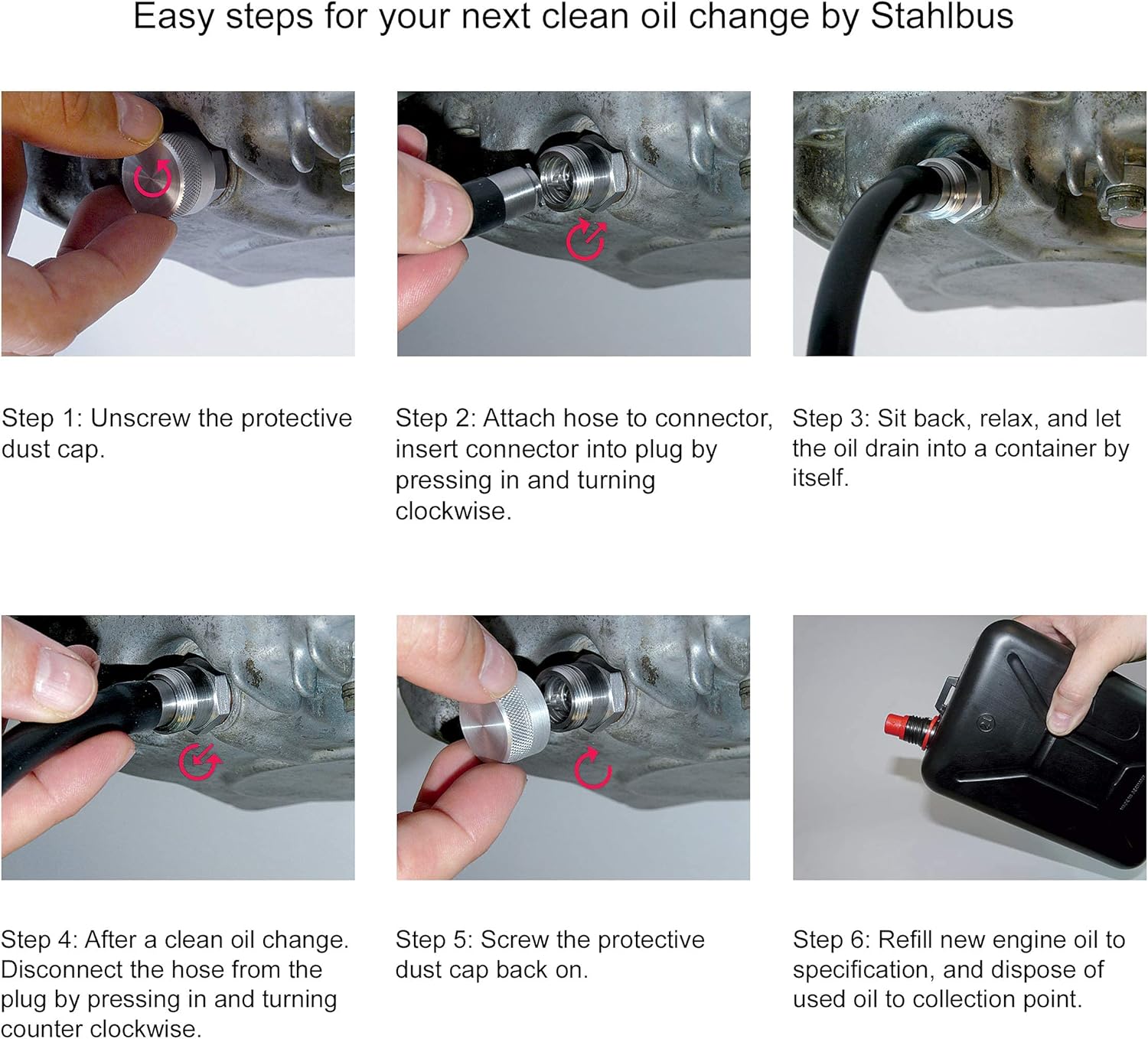 Easy steps for your next clean oil change by Stahlbus

Step 1: Unscrew the protective dust cap.

Step 2: Attach hose to connector, insert connector into plug by pressing in and turning clockwise.

Step 3: Sit back, relax, and let the oil drain into a container by itself.

Step 4: After a clean oil change. Disconnect the hose from the plug by pressing in and turning counter clockwise.

Step 5: Screw the protective dust cap back on.

Step 6: Refill new engine oil to specification, and dispose of used oil to collection point.